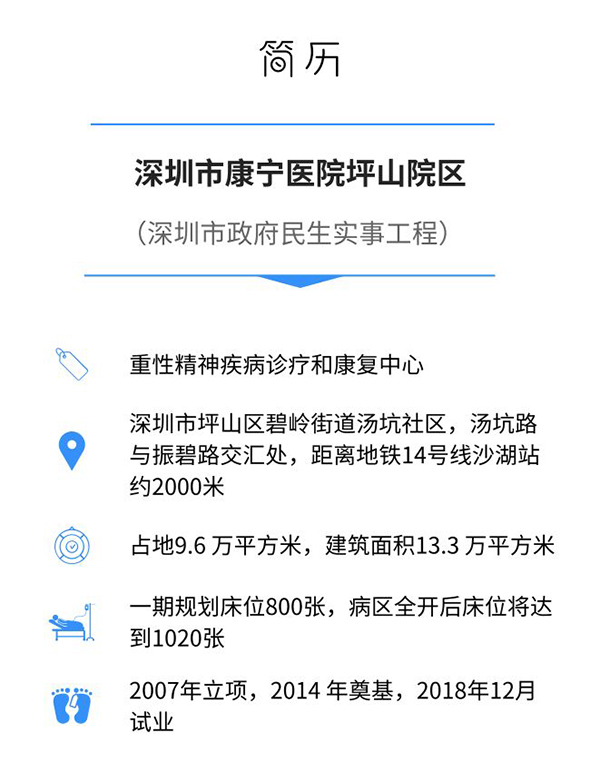 简历

深圳市康宁医院坪山院区

（深圳市政府民生实事工程）

重性精神疾病诊疗和康复中心

深圳市坪山区碧岭街道汤坑社区，汤坑路与振碧路交汇处，距离地铁14号线沙湖站约2000米

占地9.6万平方米，建筑面积13.3万平方米

一期规划床位800张，病区全开后床位将达到1020张

2007年立项，2014年奠基，2018年12月试业