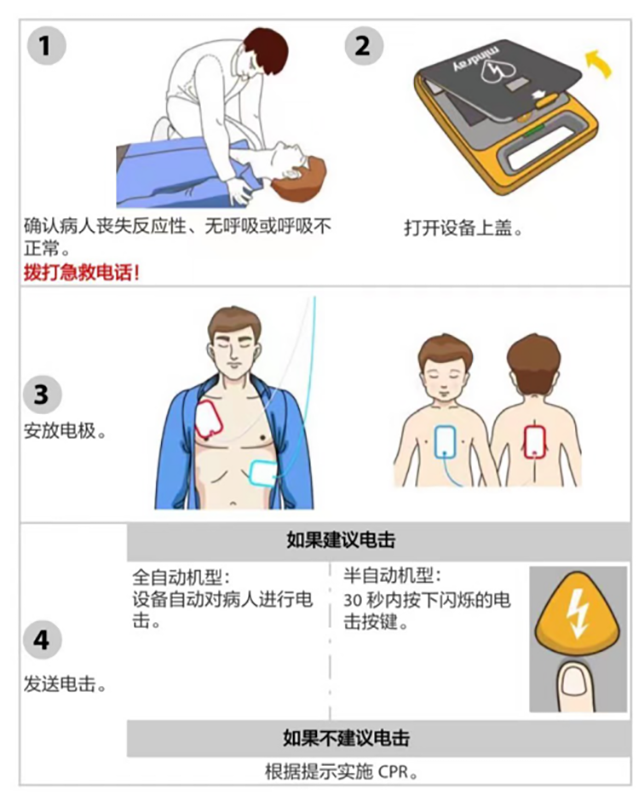 1

确认病人丧失反应性、无呼吸或呼吸不正常。
拨打急救电话！

2

mindray

打开设备上盖。

3

安放电极。

4

发送电击。

如果建议电击

全自动机型：
设备自动对病人进行电击。

半自动机型：
30 秒内按下闪烁的电击按键。

如果不建议电击

根据提示实施 CPR。